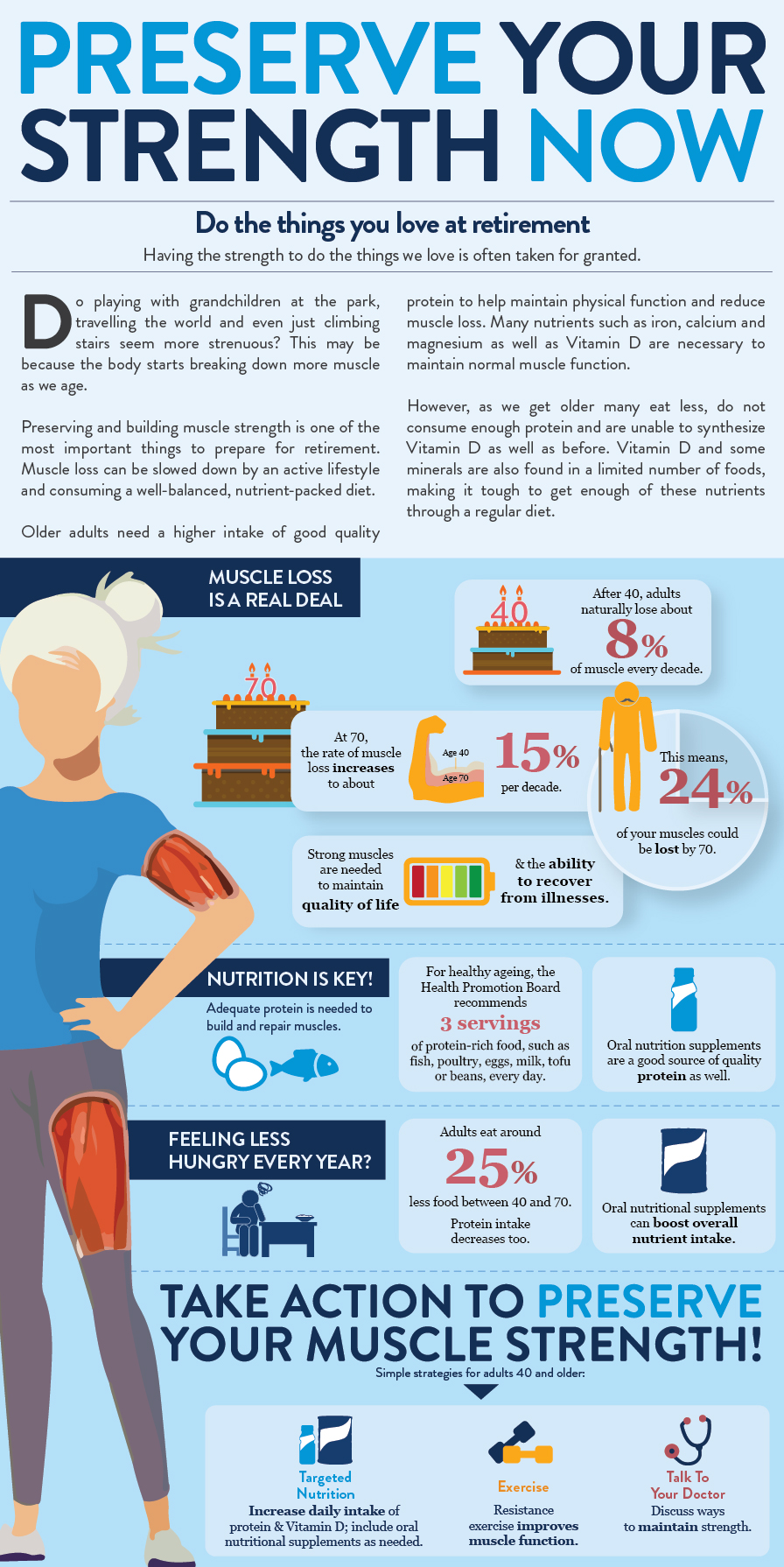 PRESERVE YOUR STRENGTH NOW

Do the things you love at retirement

Having the strength to do the things we love is often taken for granted.

Do playing with grandchildren at the park, travelling the world and even just climbing stairs seem more strenuous? This may be because the body starts breaking down more muscle as we age.

Preserving and building muscle strength is one of the most important things to prepare for retirement. Muscle loss can be slowed down by an active lifestyle and consuming a well-balanced, nutrient-packed diet.

Older adults need a higher intake of good quality protein to help maintain physical function and reduce muscle loss. Many nutrients such as iron, calcium and magnesium as well as Vitamin D are necessary to maintain normal muscle function.

However, as we get older many eat less, do not consume enough protein and are unable to synthesize Vitamin D as well as before. Vitamin D and some minerals are also found in a limited number of foods, making it tough to get enough of these nutrients through a regular diet.

MUSCLE LOSS IS A REAL DEAL

40

After 40, adults naturally lose about 8% of muscle every decade.

70

At 70, the rate of muscle loss increases to about

Age 40

Age 70

15% per decade.

This means, 24% of your muscles could be lost by 70.

Strong muscles are needed to maintain quality of life

& the ability to recover from illnesses.

NUTRITION IS KEY!

Adequate protein is needed to build and repair muscles.

For healthy ageing, the Health Promotion Board recommends 3 servings of protein-rich food, such as fish, poultry, eggs, milk, tofu or beans, every day.

Oral nutrition supplements are a good source of quality protein as well.

FEELING LESS HUNGRY EVERY YEAR?

Adults eat around 25% less food between 40 and 70. Protein intake decreases too.

Oral nutritional supplements can boost overall nutrient intake.

TAKE ACTION TO PRESERVE YOUR MUSCLE STRENGTH!

Simple strategies for adults 40 and older:

Targeted Nutrition
Increase daily intake of protein & Vitamin D; include oral nutritional supplements as needed.

Exercise
Resistance exercise improves muscle function.

Talk To Your Doctor
Discuss ways to maintain strength.